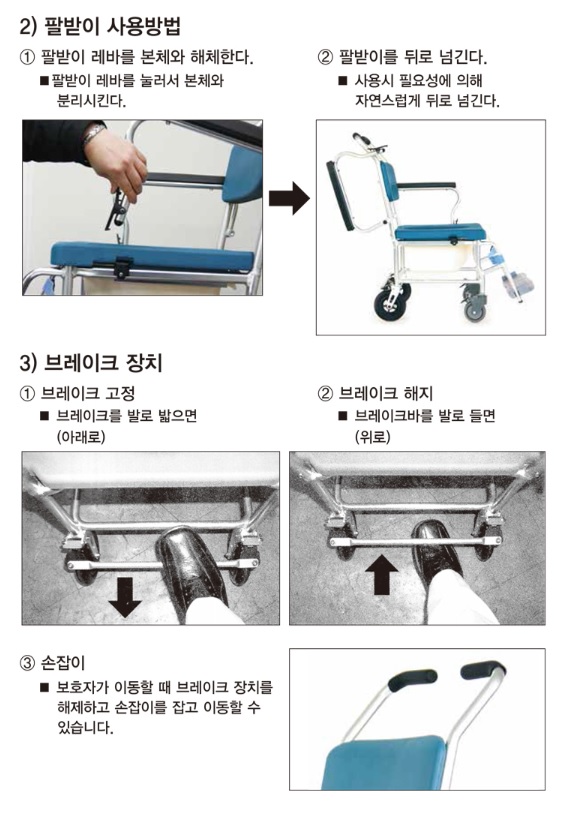 2) 팔받이 사용방법

① 팔받이 레바를 본체와 해체한다.
■ 팔받이 레바를 눌러서 본체와 분리시킨다.

② 팔받이를 뒤로 넘긴다.
■ 사용시 필요성에 의해 자연스럽게 뒤로 넘긴다.

3) 브레이크 장치

① 브레이크 고정
■ 브레이크를 발로 밟으면 (아래로)

② 브레이크 해지
■ 브레이크바를 발로 들면 (위로)

③ 손잡이
■ 보호자가 이동할 때 브레이크 장치를 해제하고 손잡이를 잡고 이동할 수 있습니다.