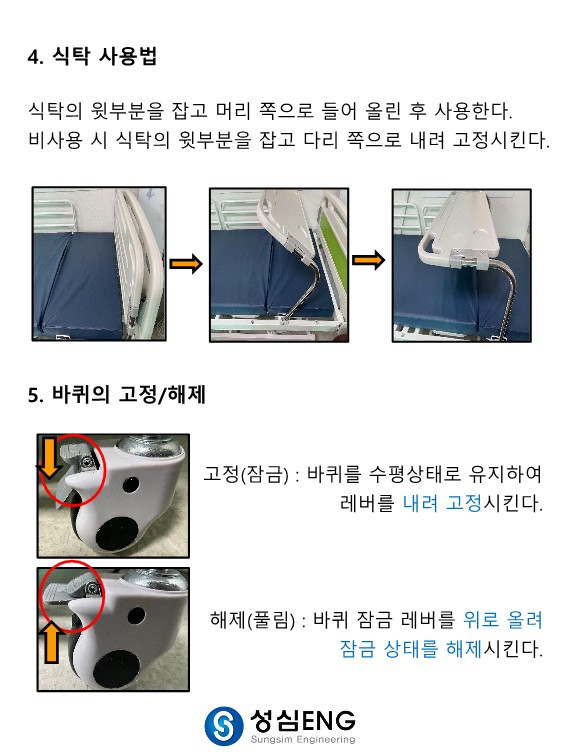 4. 식탁 사용법

식탁의 윗부분을 잡고 머리 쪽으로 들어 올린 후 사용한다.
비사용 시 식탁의 윗부분을 잡고 다리 쪽으로 내려 고정시킨다.

5. 바퀴의 고정/해제

고정(잠금) : 바퀴를 수평상태로 유지하여 레버를 내려 고정시킨다.

해제(풀림) : 바퀴 잠금 레버를 위로 올려 잠금 상태를 해제시킨다.

성심ENG
Sungsim Engineering