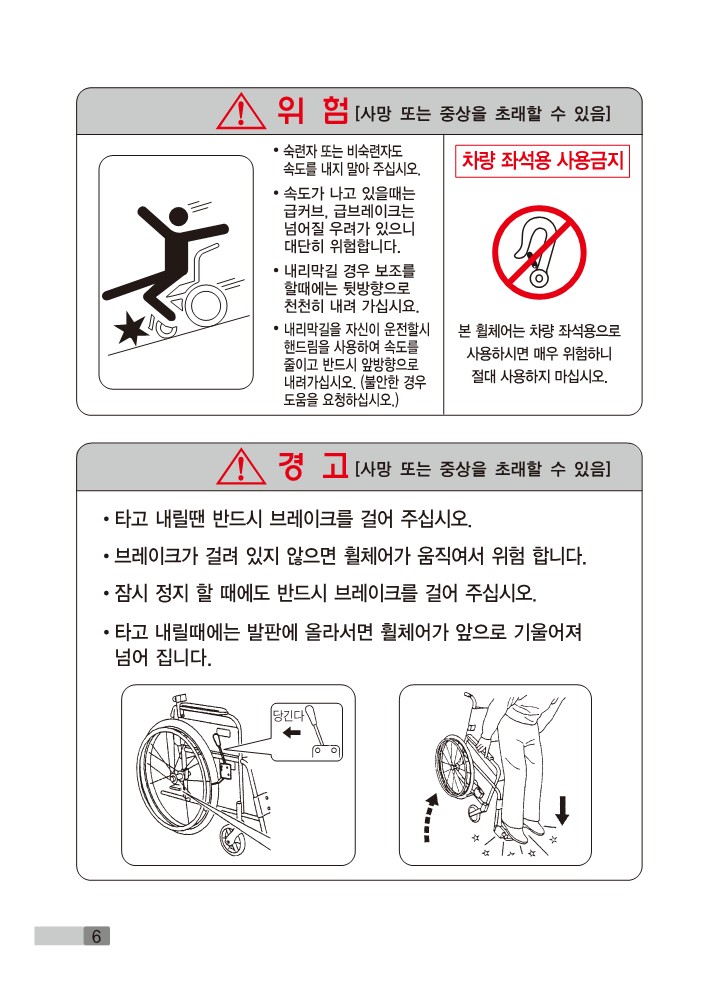 위 험 [사망 또는 중상을 초래할 수 있음]

• 숙련자 또는 비숙련자도 속도를 내지 말아 주십시오.

• 속도가 나고 있을때는 급커브, 급브레이크는 넘어질 우려가 있으니 대단히 위험합니다.

• 내리막길 경우 보조를 할때에는 뒷방향으로 천천히 내려 가십시요.

• 내리막길을 자신이 운전할시 핸드림을 사용하여 속도를 줄이고 반드시 앞방향으로 내려가십시오. (불안한 경우 도움을 요청하십시오.)

차량 좌석용 사용금지

본 휠체어는 차량 좌석용으로 사용하시면 매우 위험하니 절대 사용하지 마십시오.

경 고 [사망 또는 중상을 초래할 수 있음]

• 타고 내릴땐 반드시 브레이크를 걸어 주십시오.

• 브레이크가 걸려 있지 않으면 휠체어가 움직여서 위험 합니다.

• 잠시 정지 할 때에도 반드시 브레이크를 걸어 주십시오.

• 타고 내릴때에는 발판에 올라서면 휠체어가 앞으로 기울어져 넘어 집니다.

당긴다

6