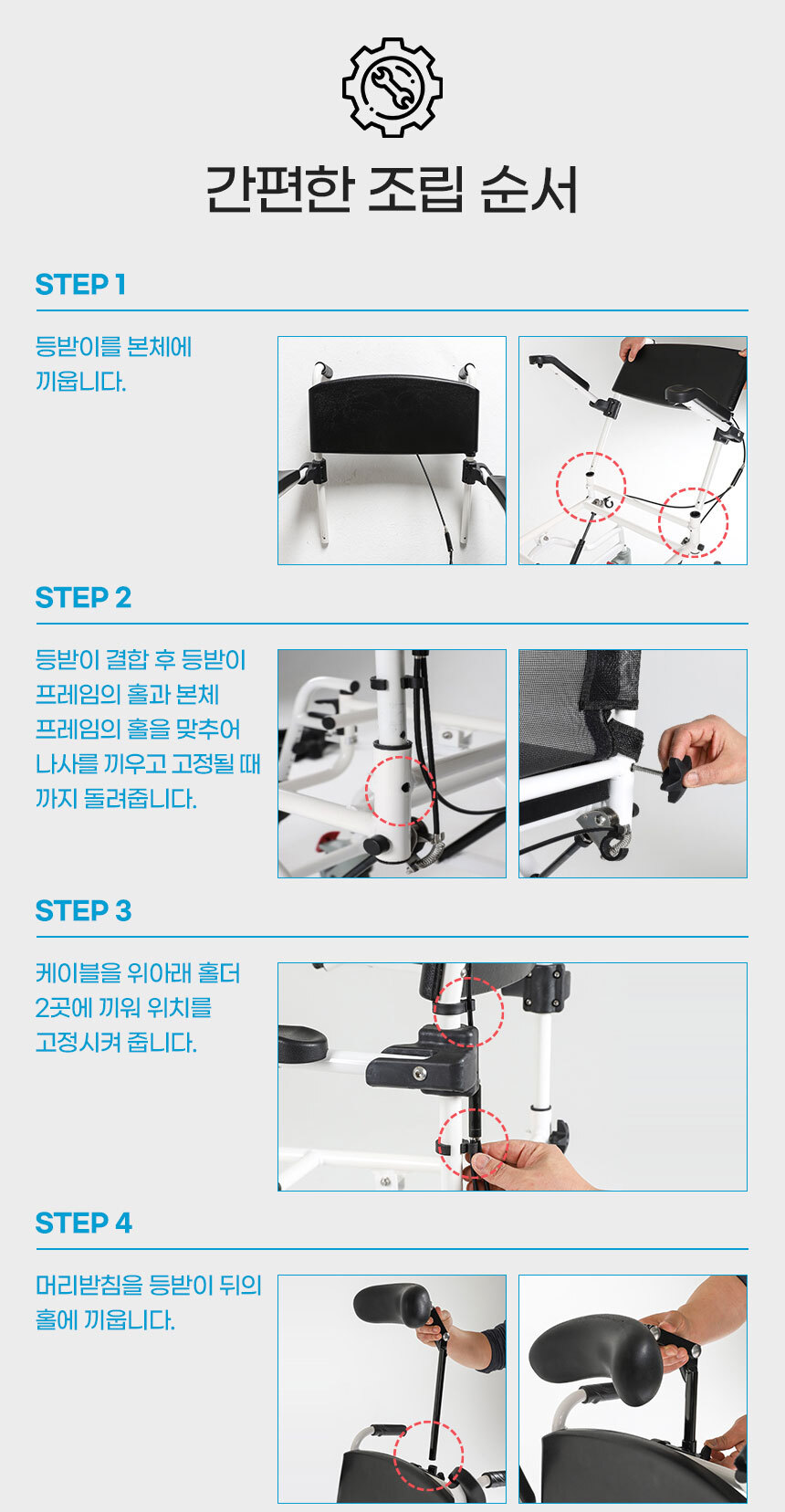 간편한 조립 순서

STEP 1

등받이를 본체에 끼웁니다.

STEP 2

등받이 결합 후 등받이 프레임의 홀과 본체 프레임의 홀을 맞추어 나사를 끼우고 고정될 때 까지 돌려줍니다.

STEP 3

케이블을 위아래 홀더 2곳에 끼워 위치를 고정시켜 줍니다.

STEP 4

머리받침을 등받이 뒤의 홀에 끼웁니다.